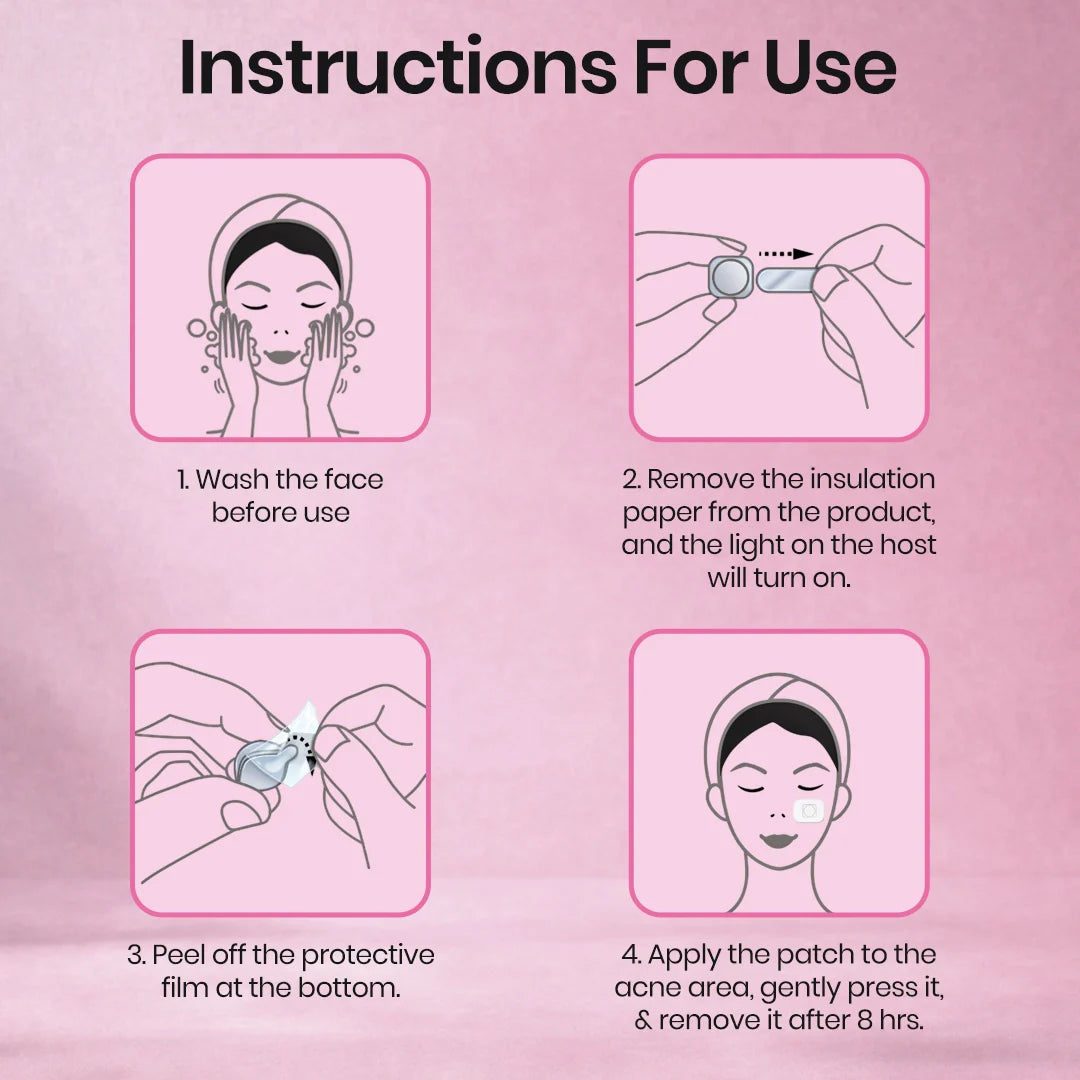 Instructions For Use

1. Wash the face before use

2. Remove the insulation paper from the product, and the light on the host will turn on.

3. Peel off the protective film at the bottom.

4. Apply the patch to the acne area, gently press it, & remove it after 8 hrs.