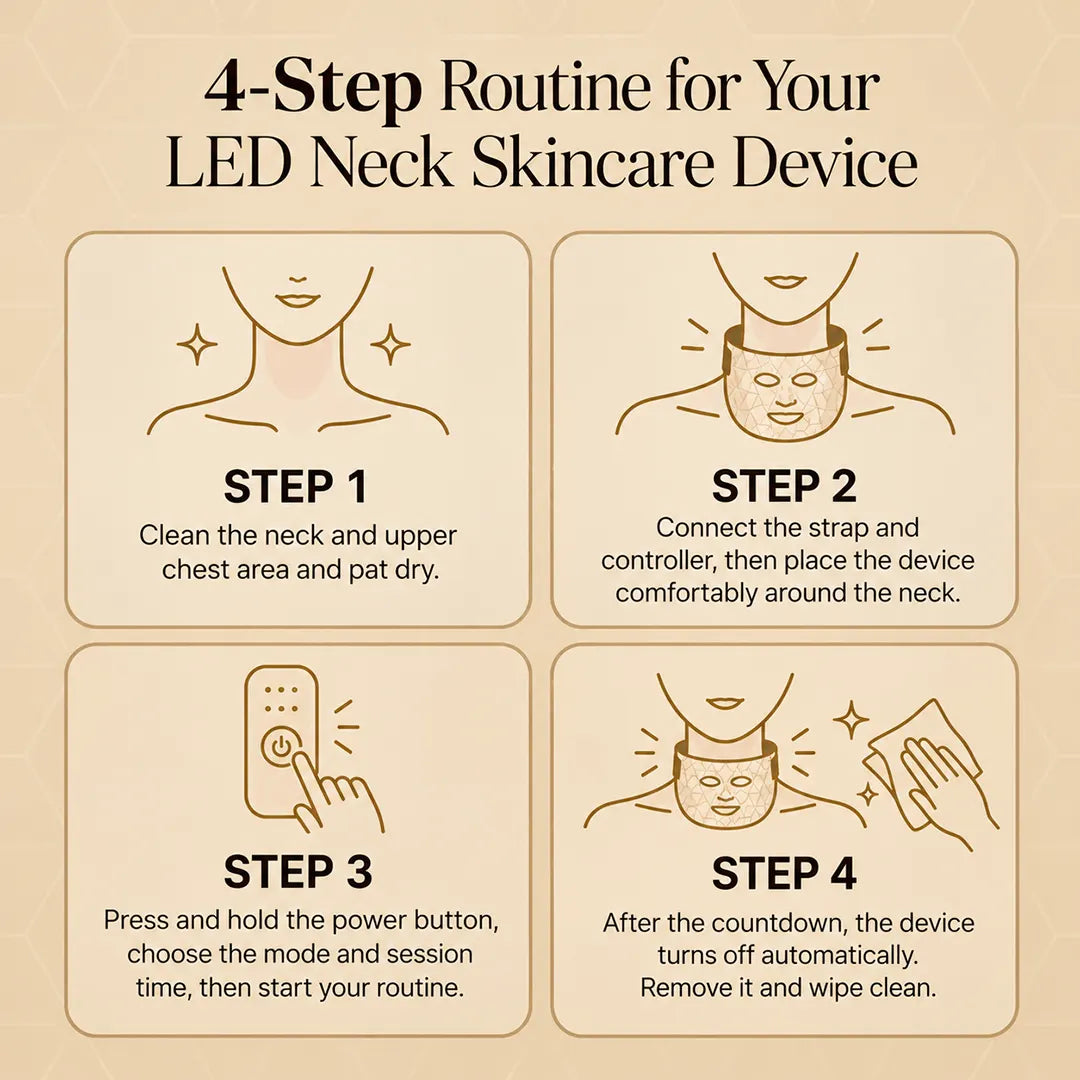 4-Step Routine for Your LED Neck Skincare Device

STEP 1
Clean the neck and upper chest area and pat dry.

STEP 2
Connect the strap and controller, then place the device comfortably around the neck.

STEP 3
Press and hold the power button, choose the mode and session time, then start your routine.

STEP 4
After the countdown, the device turns off automatically. Remove it and wipe clean.